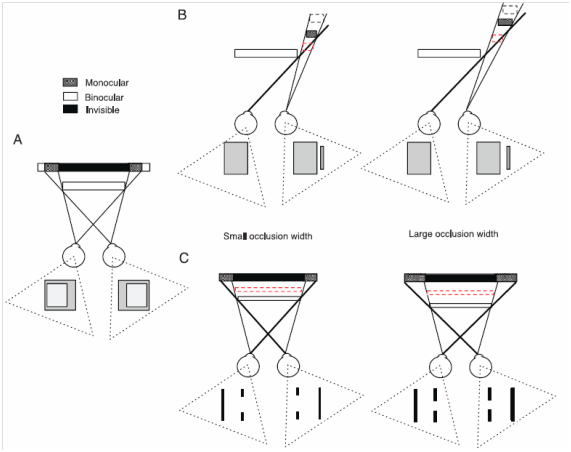 B

Monocular
Binocular
Invisible

A

Small occlusion width

Large occlusion width

C